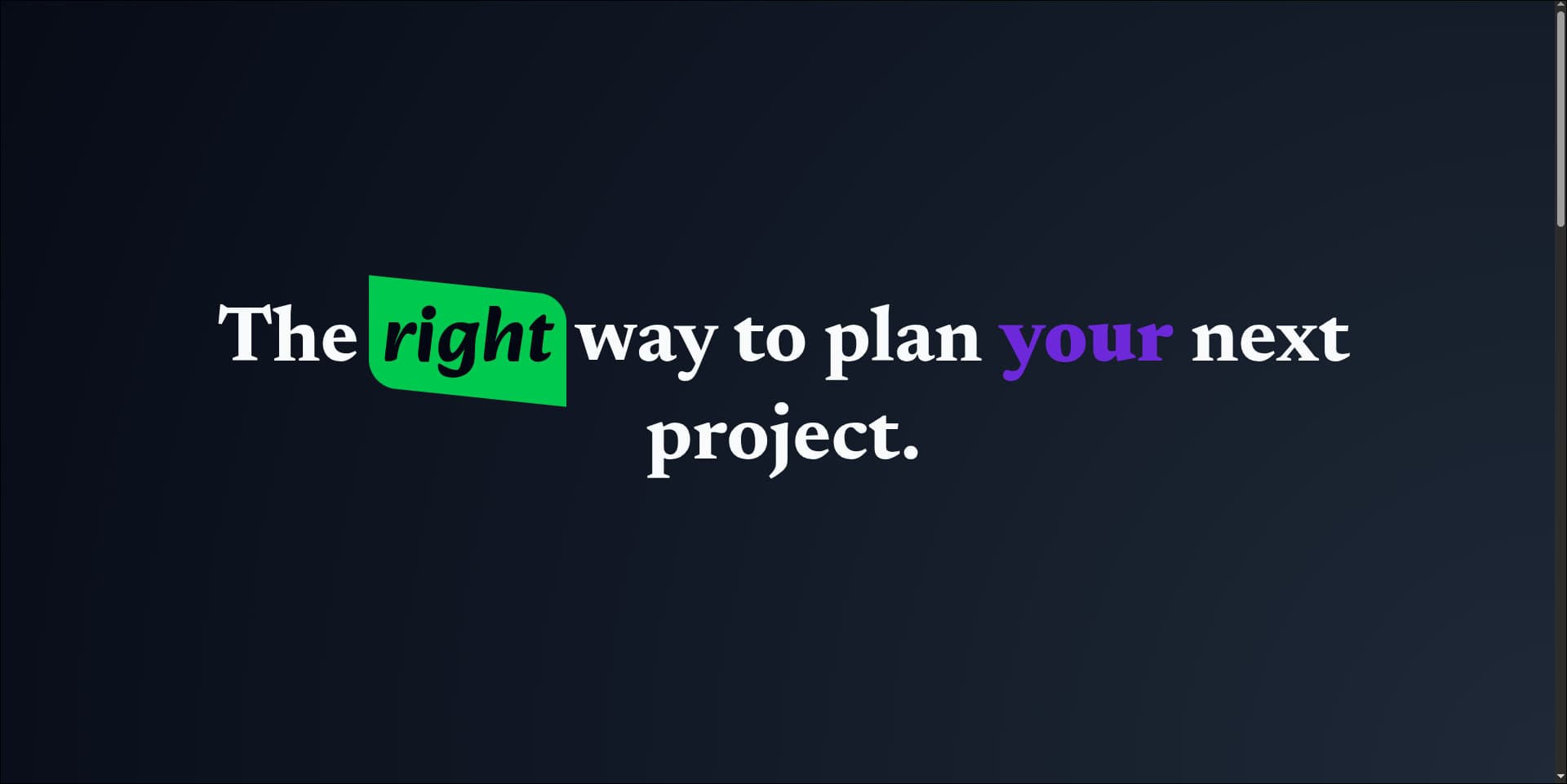 The right way to plan your next project.